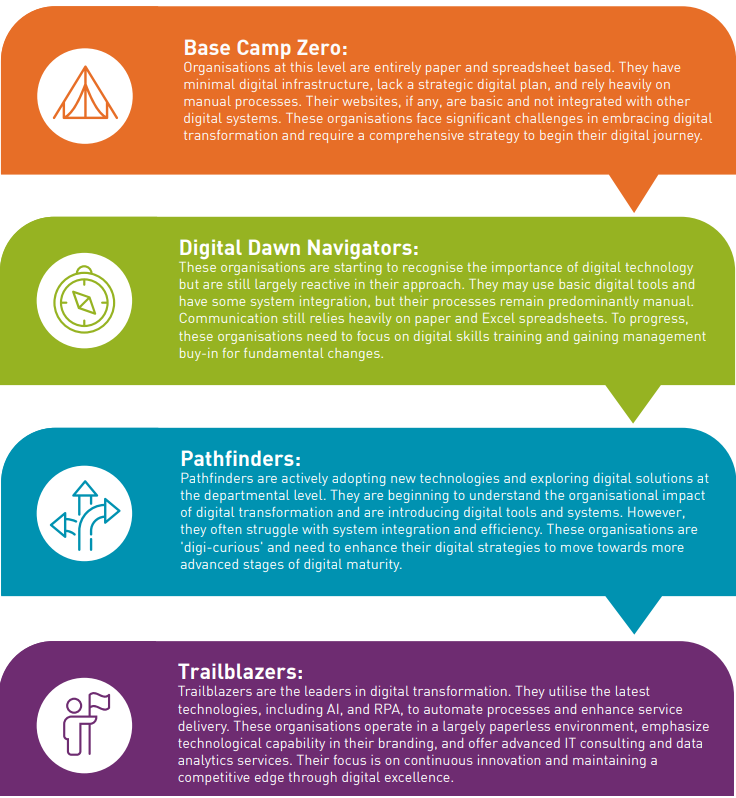 Base Camp Zero:
Organisations at this level are entirely paper and spreadsheet based. They have minimal digital infrastructure, lack a strategic digital plan, and rely heavily on manual processes. Their websites, if any, are basic and not integrated with other digital systems. These organisations face significant challenges in embracing digital transformation and require a comprehensive strategy to begin their digital journey.

Digital Dawn Navigators:
These organisations are starting to recognise the importance of digital technology but are still largely reactive in their approach. They may use basic digital tools and have some system integration, but their processes remain predominantly manual. Communication still relies heavily on paper and Excel spreadsheets. To progress, these organisations need to focus on digital skills training and gaining management buy-in for fundamental changes.

Pathfinders:
Pathfinders are actively adopting new technologies and exploring digital solutions at the departmental level. They are beginning to understand the organisational impact of digital transformation and are introducing digital tools and systems. However, they often struggle with system integration and efficiency. These organisations are 'digi-curious' and need to enhance their digital strategies to move towards more advanced stages of digital maturity.

Trailblazers:
Trailblazers are the leaders in digital transformation. They utilise the latest technologies, including AI, and RPA, to automate processes and enhance service delivery. These organisations operate in a largely paperless environment, emphasize technological capability in their branding, and offer advanced IT consulting and data analytics services. Their focus is on continuous innovation and maintaining a competitive edge through digital excellence.